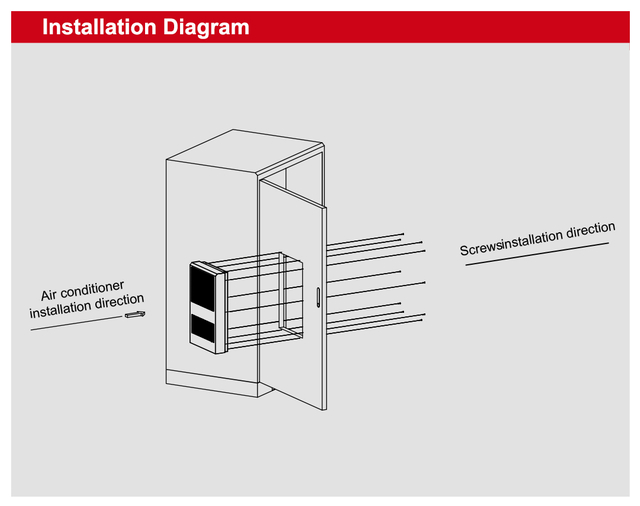 Installation Diagram

Air conditioner installation direction

Screwsinstallation direction